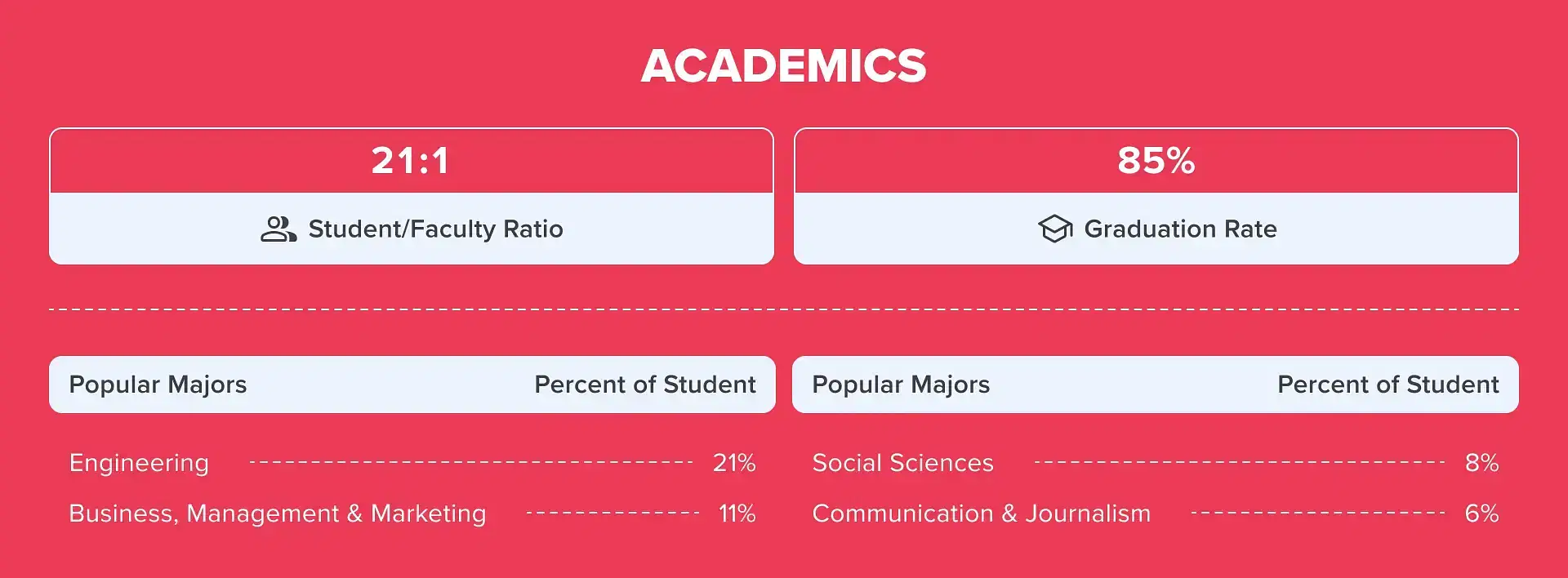 ACADEMICS

21:1

Student/Faculty Ratio

85%

Graduation Rate

| Popular Majors | Percent of Student |
|---|---|
| Engineering | 21% |
| Business, Management & Marketing | 11% |

| Popular Majors | Percent of Student |
|---|---|
| Social Sciences | 8% |
| Communication & Journalism | 6% |